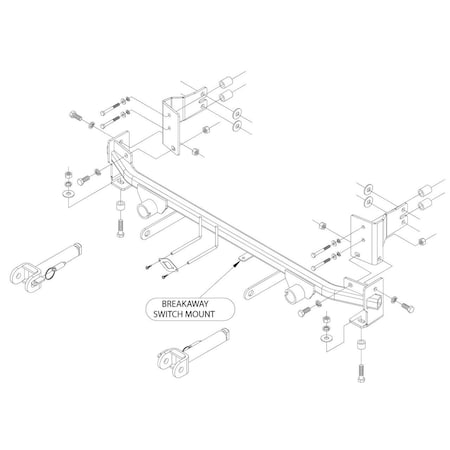 BREAKAWAY SWITCH MOUNT